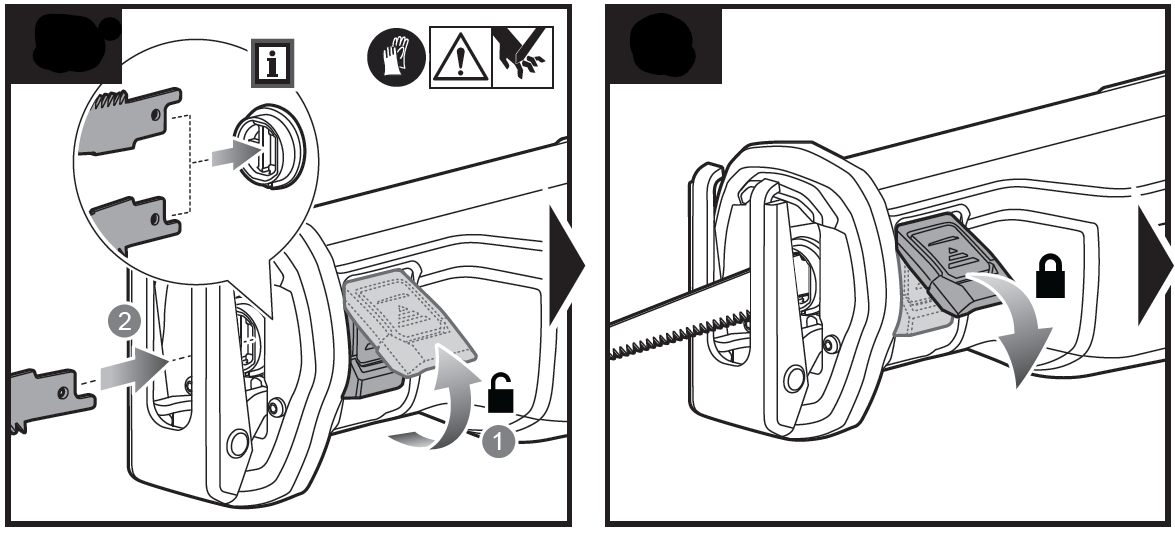 i

2

1